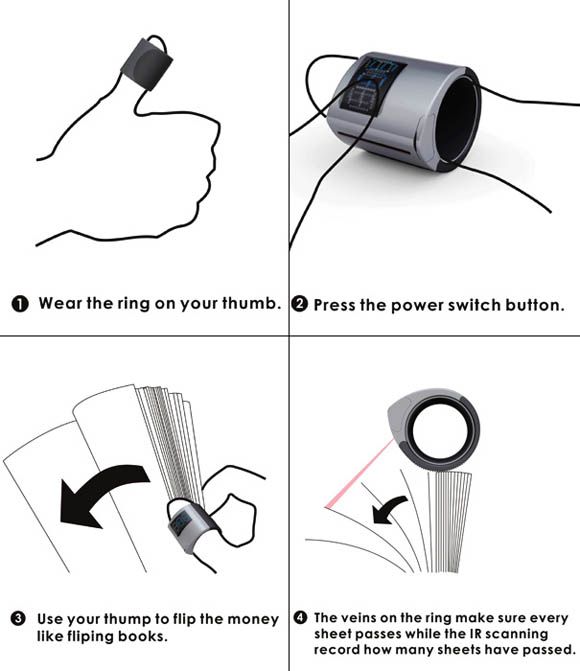 ❶ Wear the ring on your thumb.

❷ Press the power switch button.

❸ Use your thump to flip the money like fliping books.

❹ The veins on the ring make sure every sheet passes while the IR scanning record how many sheets have passed.